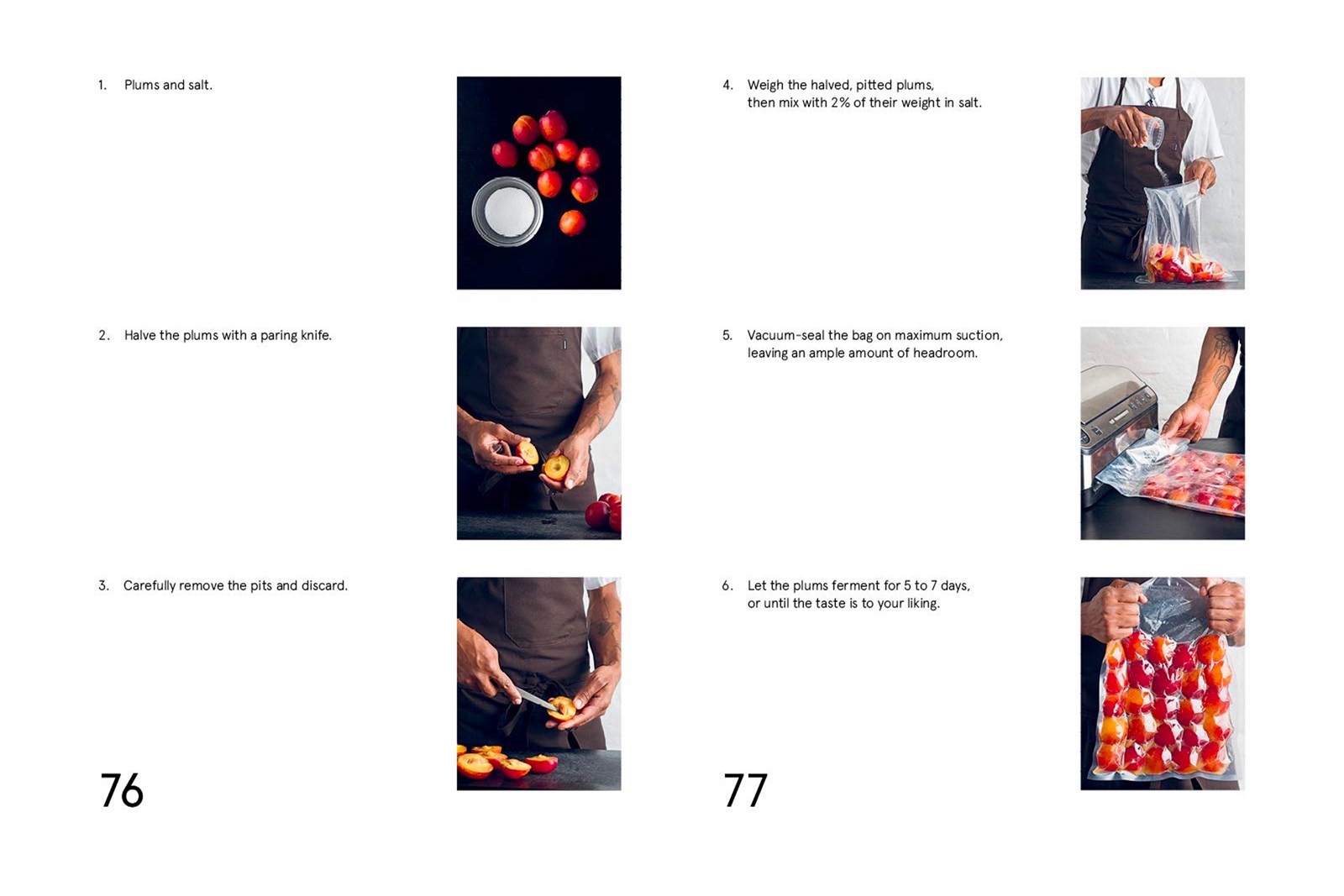 1. Plums and salt.

2. Halve the plums with a paring knife.

3. Carefully remove the pits and discard.

76

4. Weigh the halved, pitted plums, then mix with 2% of their weight in salt.

5. Vacuum-seal the bag on maximum suction, leaving an ample amount of headroom.

6. Let the plums ferment for 5 to 7 days, or until the taste is to your liking.

77