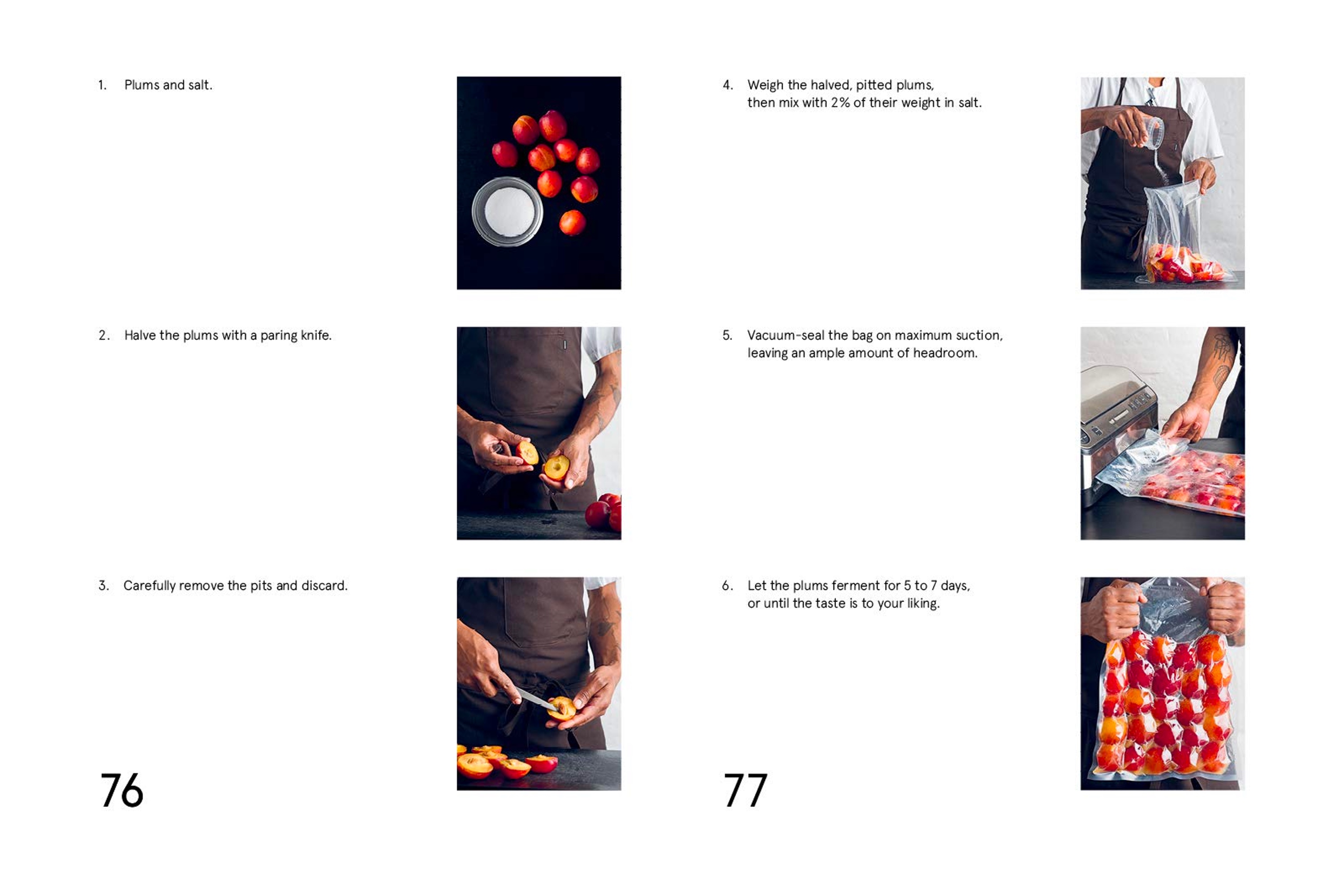 1. Plums and salt.

2. Halve the plums with a paring knife.

3. Carefully remove the pits and discard.

76

4. Weigh the halved, pitted plums, then mix with 2% of their weight in salt.

5. Vacuum-seal the bag on maximum suction, leaving an ample amount of headroom.

6. Let the plums ferment for 5 to 7 days, or until the taste is to your liking.

77