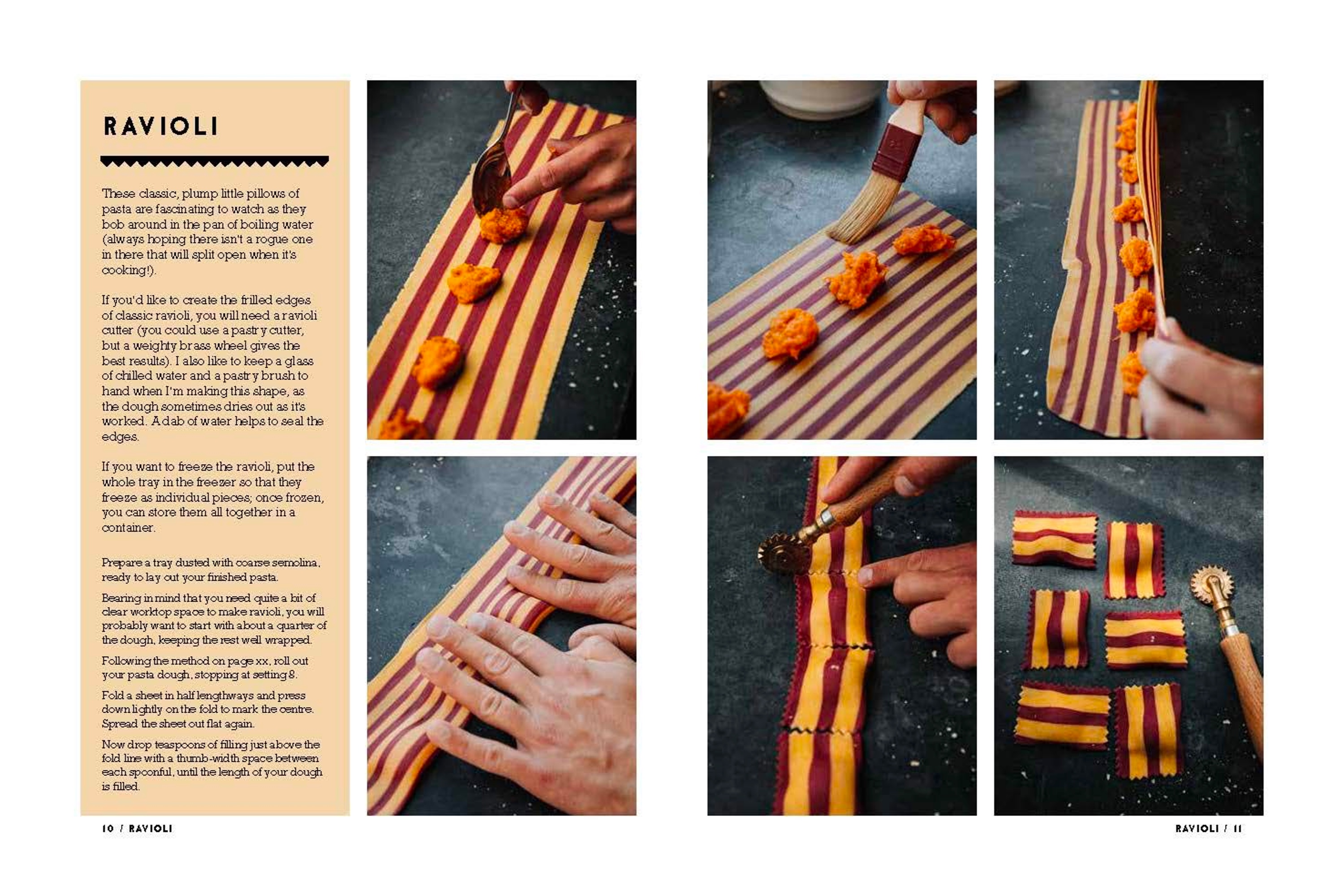 RAVIOLI

These classic, plump little pillows of pasta are fascinating to watch as they bob around in the pan of boiling water (always hoping there isn't a rogue one in there that will split open when it's cooking!).

If you'd like to create the frilled edges of classic ravioli, you will need a ravioli cutter (you could use a pastry cutter, but a weighty brass wheel gives the best results). I also like to keep a glass of chilled water and a pastry brush to hand when I'm making this shape, as the dough sometimes dries out as it's worked. A dab of water helps to seal the edges.

If you want to freeze the ravioli, put the whole tray in the freezer so that they freeze as individual pieces; once frozen, you can store them all together in a container.

Prepare a tray dusted with coarse semolina, ready to lay out your finished pasta.

Bearing in mind that you need quite a bit of clear worktop space to make ravioli, you will probably want to start with about a quarter of the dough, keeping the rest well wrapped.

Following the method on page xx, roll out your pasta dough, stopping at setting 8.

Fold a sheet in half lengthways and press down lightly on the fold to mark the centre. Spread the sheet out flat again.

Now drop teaspoons of filling just above the fold line with a thumb-width space between each spoonful, until the length of your dough is filled.

10 / RAVIOLI

RAVIOLI / 11