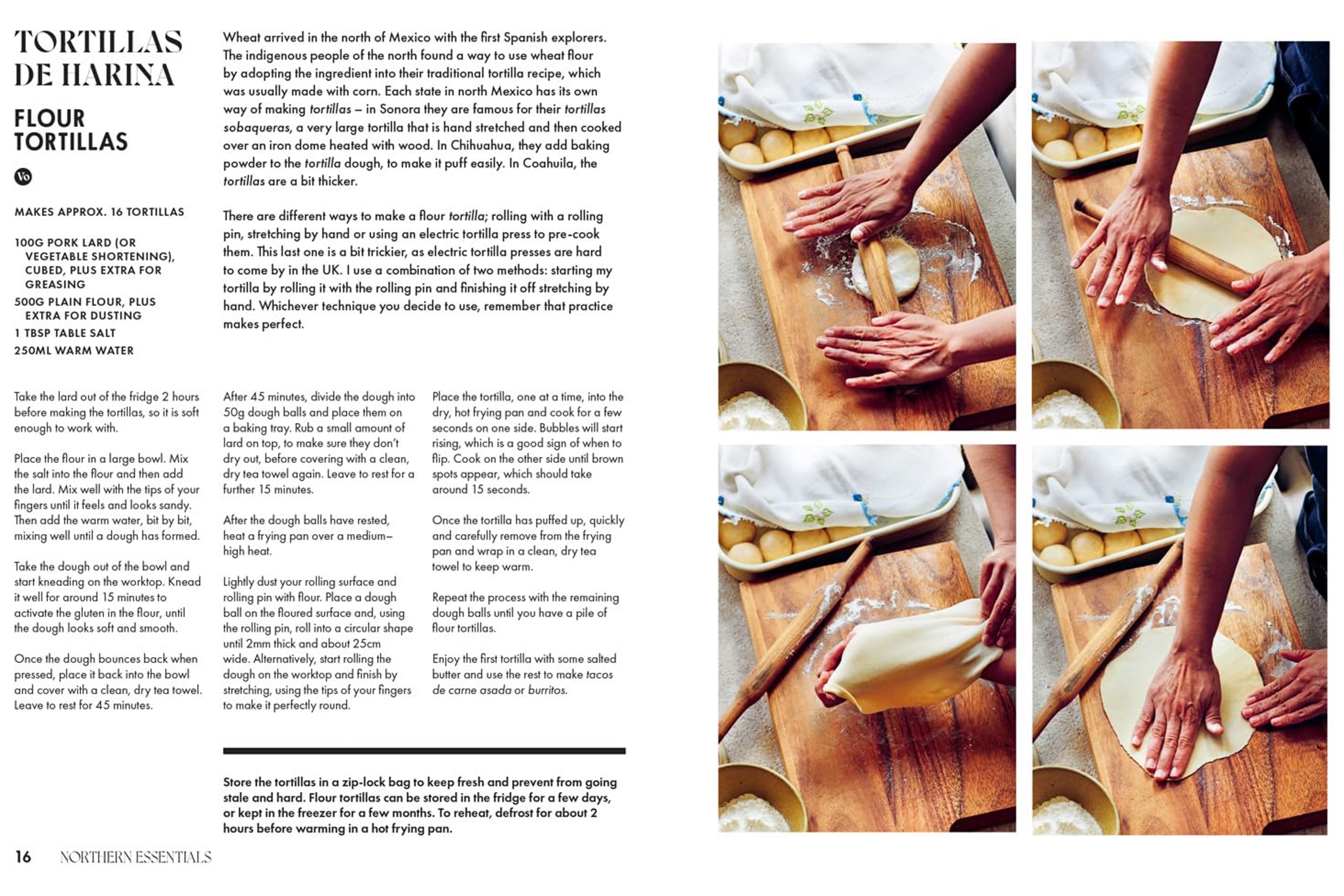 TORTILLAS DE HARINA

FLOUR TORTILLAS

Vo

MAKES APPROX. 16 TORTILLAS

100G PORK LARD (OR VEGETABLE SHORTENING), CUBED, PLUS EXTRA FOR GREASING
500G PLAIN FLOUR, PLUS EXTRA FOR DUSTING
1 TBSP TABLE SALT
250ML WARM WATER

Wheat arrived in the north of Mexico with the first Spanish explorers. The indigenous people of the north found a way to use wheat flour by adopting the ingredient into their traditional tortilla recipe, which was usually made with corn. Each state in north Mexico has its own way of making tortillas – in Sonora they are famous for their tortillas sobaqueras, a very large tortilla that is hand stretched and then cooked over an iron dome heated with wood. In Chihuahua, they add baking powder to the tortilla dough, to make it puff easily. In Coahuila, the tortillas are a bit thicker.

There are different ways to make a flour tortilla; rolling with a rolling pin, stretching by hand or using an electric tortilla press to pre-cook them. This last one is a bit trickier, as electric tortilla presses are hard to come by in the UK. I use a combination of two methods: starting my tortilla by rolling it with the rolling pin and finishing it off stretching by hand. Whichever technique you decide to use, remember that practice makes perfect.

Take the lard out of the fridge 2 hours before making the tortillas, so it is soft enough to work with.

Place the flour in a large bowl. Mix the salt into the flour and then add the lard. Mix well with the tips of your fingers until it feels and looks sandy. Then add the warm water, bit by bit, mixing well until a dough has formed.

Take the dough out of the bowl and start kneading on the worktop. Knead it well for around 15 minutes to activate the gluten in the flour, until the dough looks soft and smooth.

Once the dough bounces back when pressed, place it back into the bowl and cover with a clean, dry tea towel. Leave to rest for 45 minutes.

After 45 minutes, divide the dough into 50g dough balls and place them on a baking tray. Rub a small amount of lard on top, to make sure they don't dry out, before covering with a clean, dry tea towel again. Leave to rest for a further 15 minutes.

After the dough balls have rested, heat a frying pan over a medium–high heat.

Lightly dust your rolling surface and rolling pin with flour. Place a dough ball on the floured surface and, using the rolling pin, roll into a circular shape until 2mm thick and about 25cm wide. Alternatively, start rolling the dough on the worktop and finish by stretching, using the tips of your fingers to make it perfectly round.

Place the tortilla, one at a time, into the dry, hot frying pan and cook for a few seconds on one side. Bubbles will start rising, which is a good sign of when to flip. Cook on the other side until brown spots appear, which should take around 15 seconds.

Once the tortilla has puffed up, quickly and carefully remove from the frying pan and wrap in a clean, dry tea towel to keep warm.

Repeat the process with the remaining dough balls until you have a pile of flour tortillas.

Enjoy the first tortilla with some salted butter and use the rest to make tacos de carne asada or burritos.

Store the tortillas in a zip-lock bag to keep fresh and prevent from going stale and hard. Flour tortillas can be stored in the fridge for a few days, or kept in the freezer for a few months. To reheat, defrost for about 2 hours before warming in a hot frying pan.

16 NORTHERN ESSENTIALS