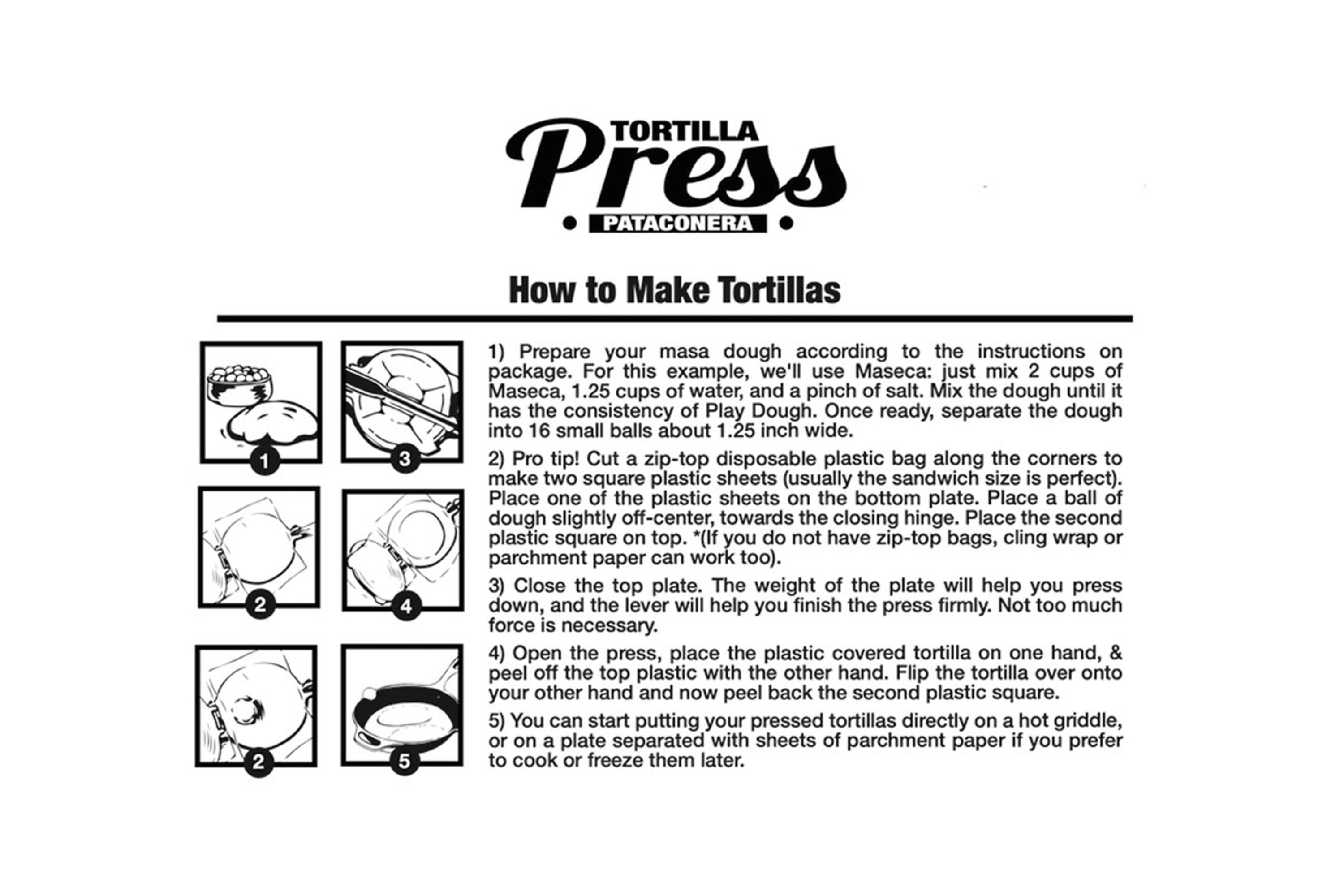 TORTILLA
Press
PATACONERA

How to Make Tortillas

1
3
2
4
2
5

1) Prepare your masa dough according to the instructions on package. For this example, we'll use Maseca: just mix 2 cups of Maseca, 1.25 cups of water, and a pinch of salt. Mix the dough until it has the consistency of Play Dough. Once ready, separate the dough into 16 small balls about 1.25 inch wide.

2) Pro tip! Cut a zip-top disposable plastic bag along the corners to make two square plastic sheets (usually the sandwich size is perfect). Place one of the plastic sheets on the bottom plate. Place a ball of dough slightly off-center, towards the closing hinge. Place the second plastic square on top. *(If you do not have zip-top bags, cling wrap or parchment paper can work too).

3) Close the top plate. The weight of the plate will help you press down, and the lever will help you finish the press firmly. Not too much force is necessary.

4) Open the press, place the plastic covered tortilla on one hand, & peel off the top plastic with the other hand. Flip the tortilla over onto your other hand and now peel back the second plastic square.

5) You can start putting your pressed tortillas directly on a hot griddle, or on a plate separated with sheets of parchment paper if you prefer to cook or freeze them later.