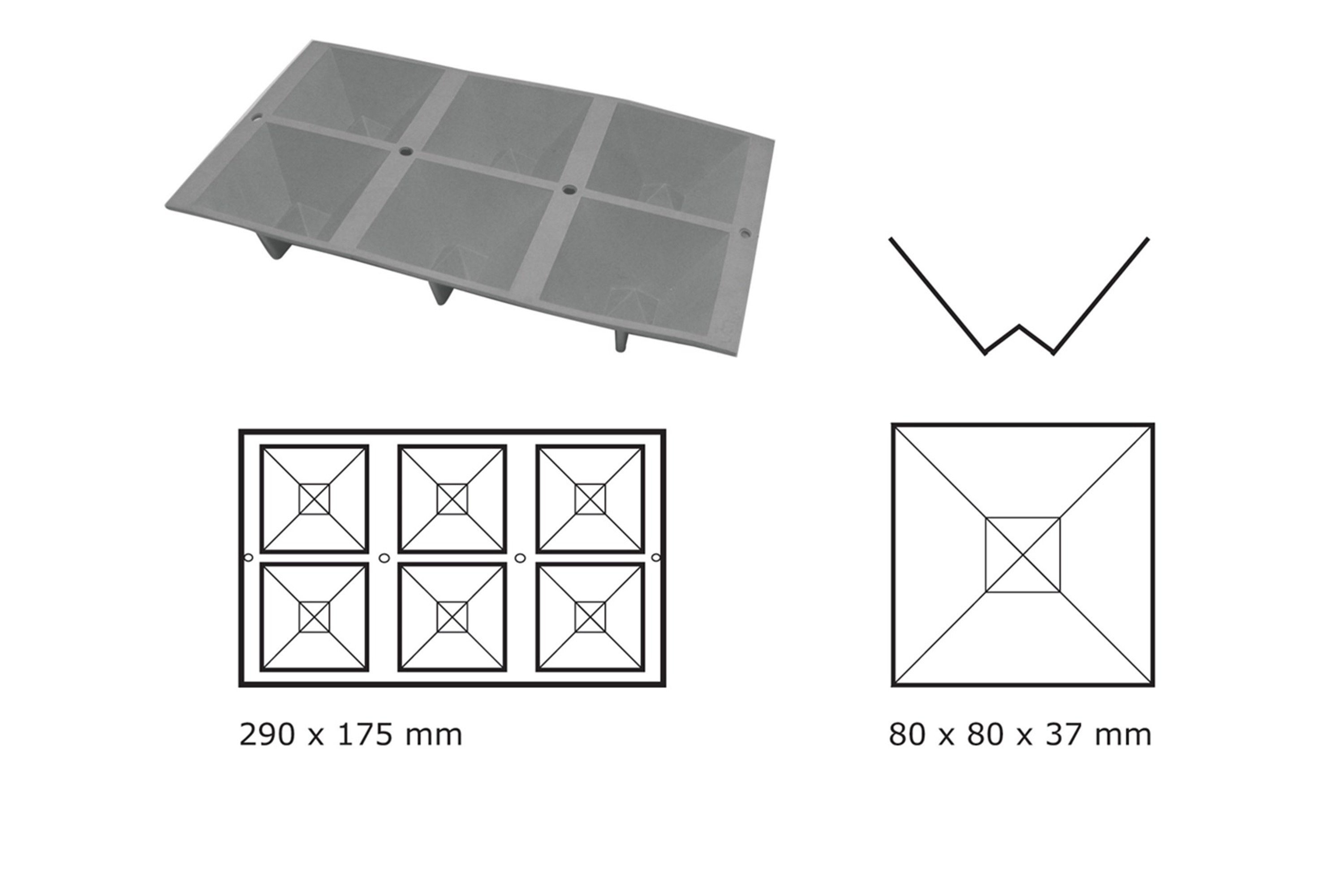 290 x 175 mm

80 x 80 x 37 mm