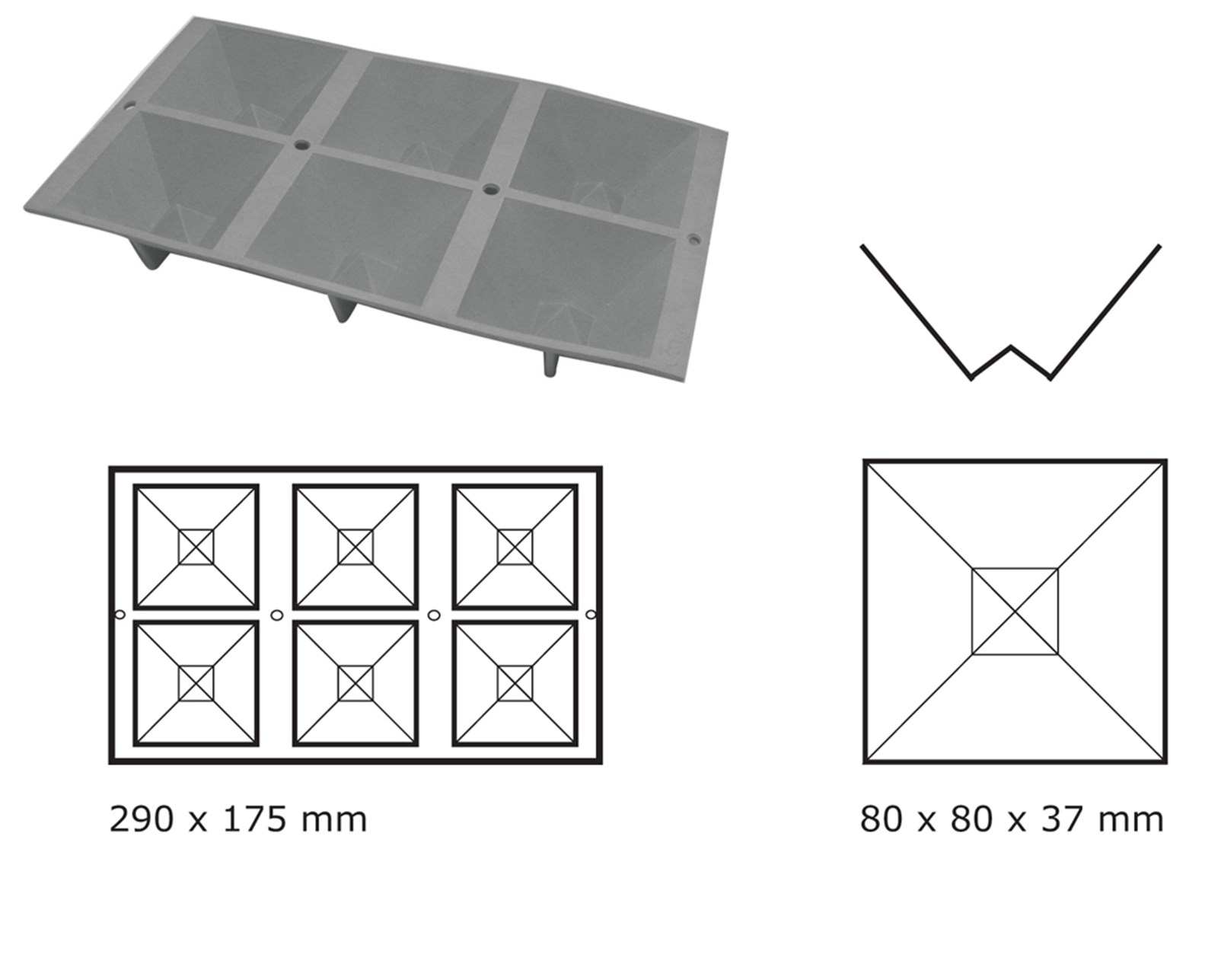 290 x 175 mm

80 x 80 x 37 mm